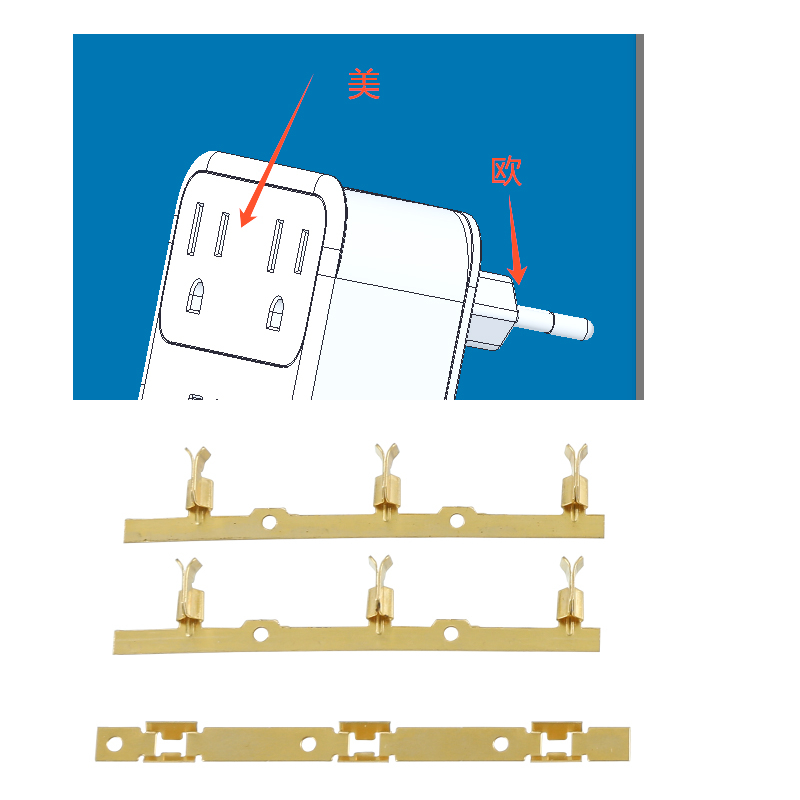 美

欧